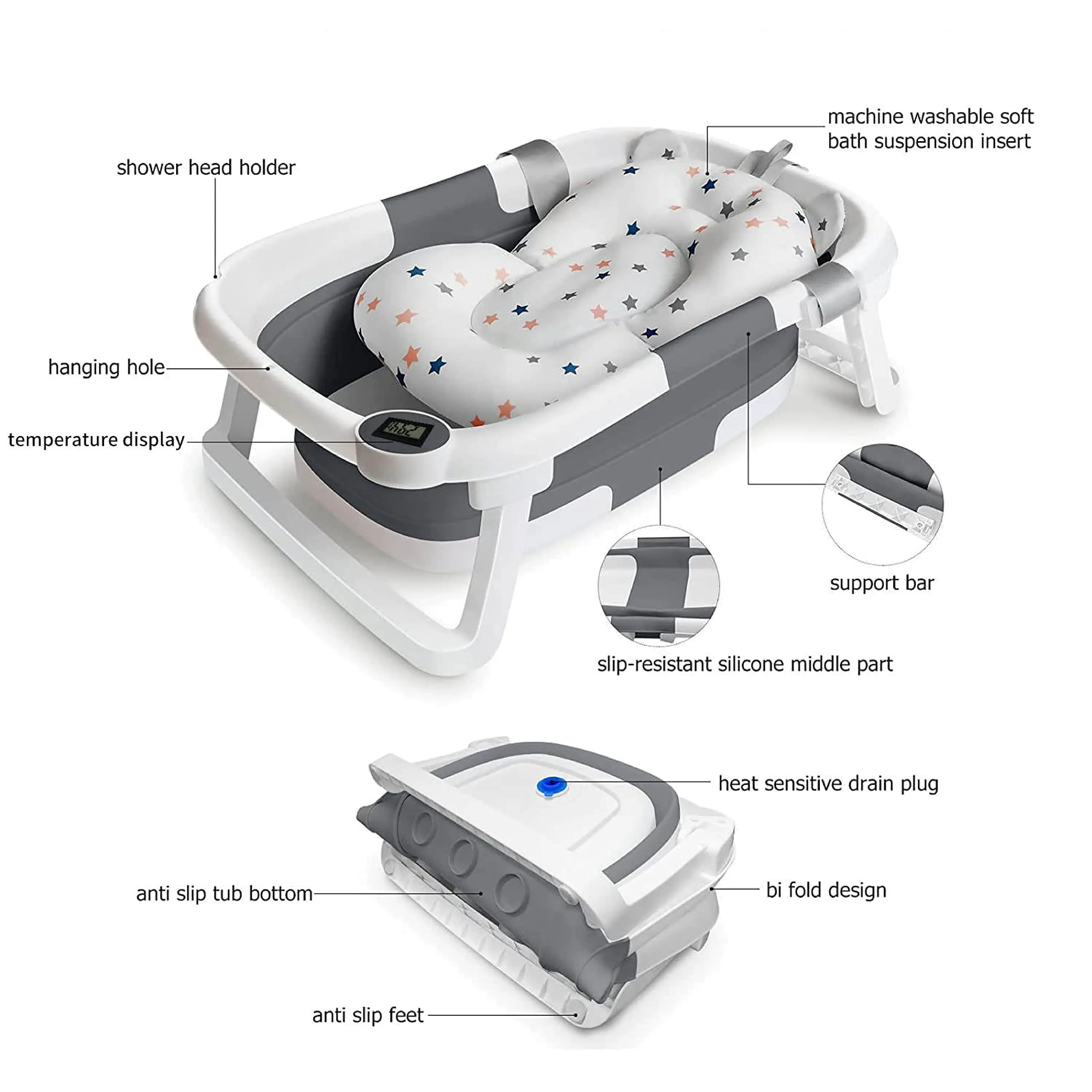 machine washable soft bath suspension insert

shower head holder

hanging hole

temperature display

support bar

slip-resistant silicone middle part

heat sensitive drain plug

anti slip tub bottom

bi fold design

anti slip feet